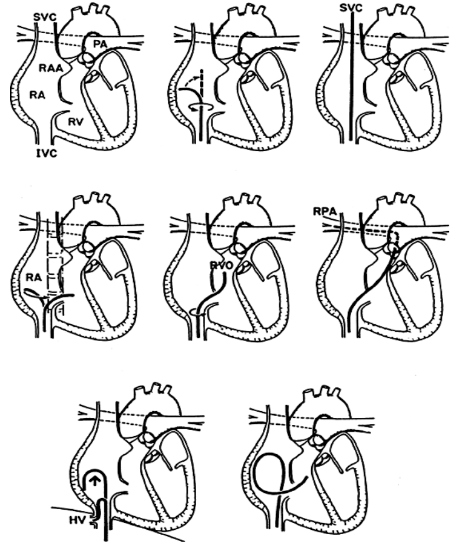 SVC
PA
RAA
RA
RV
IVC

SVC

RA

RVO

RPA

HV