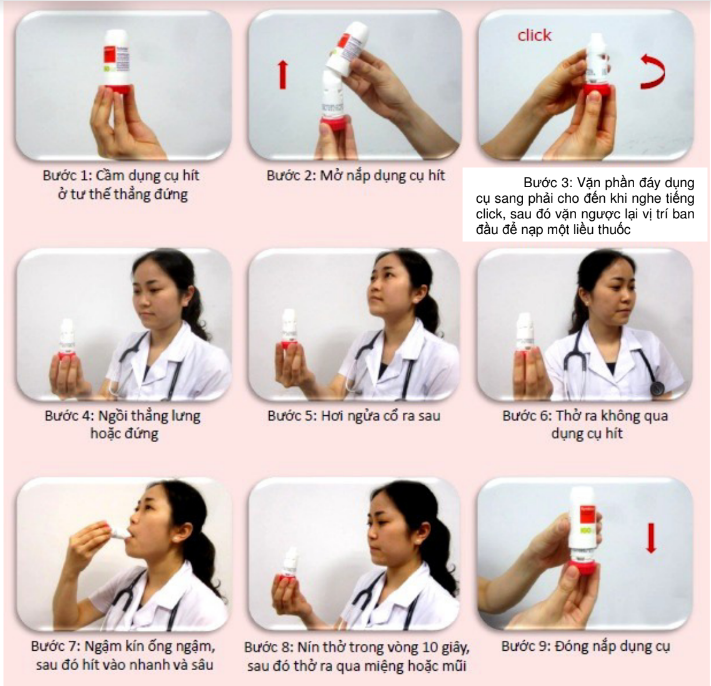 Bước 1: Cầm dụng cụ hít ở tư thế thẳng đứng

Bước 2: Mở nắp dụng cụ hít

click

Bước 3: Vặn phần đáy dụng cụ sang phải cho đến khi nghe tiếng click, sau đó vặn ngược lại vị trí ban đầu để nạp một liều thuốc

Bước 4: Ngồi thẳng lưng hoặc đứng

Bước 5: Hơi ngửa cổ ra sau

Bước 6: Thở ra không qua dụng cụ hít

Bước 7: Ngậm kín ống ngậm, sau đó hít vào nhanh và sâu

Bước 8: Nín thở trong vòng 10 giây, sau đó thở ra qua miệng hoặc mũi

Bước 9: Đóng nắp dụng cụ