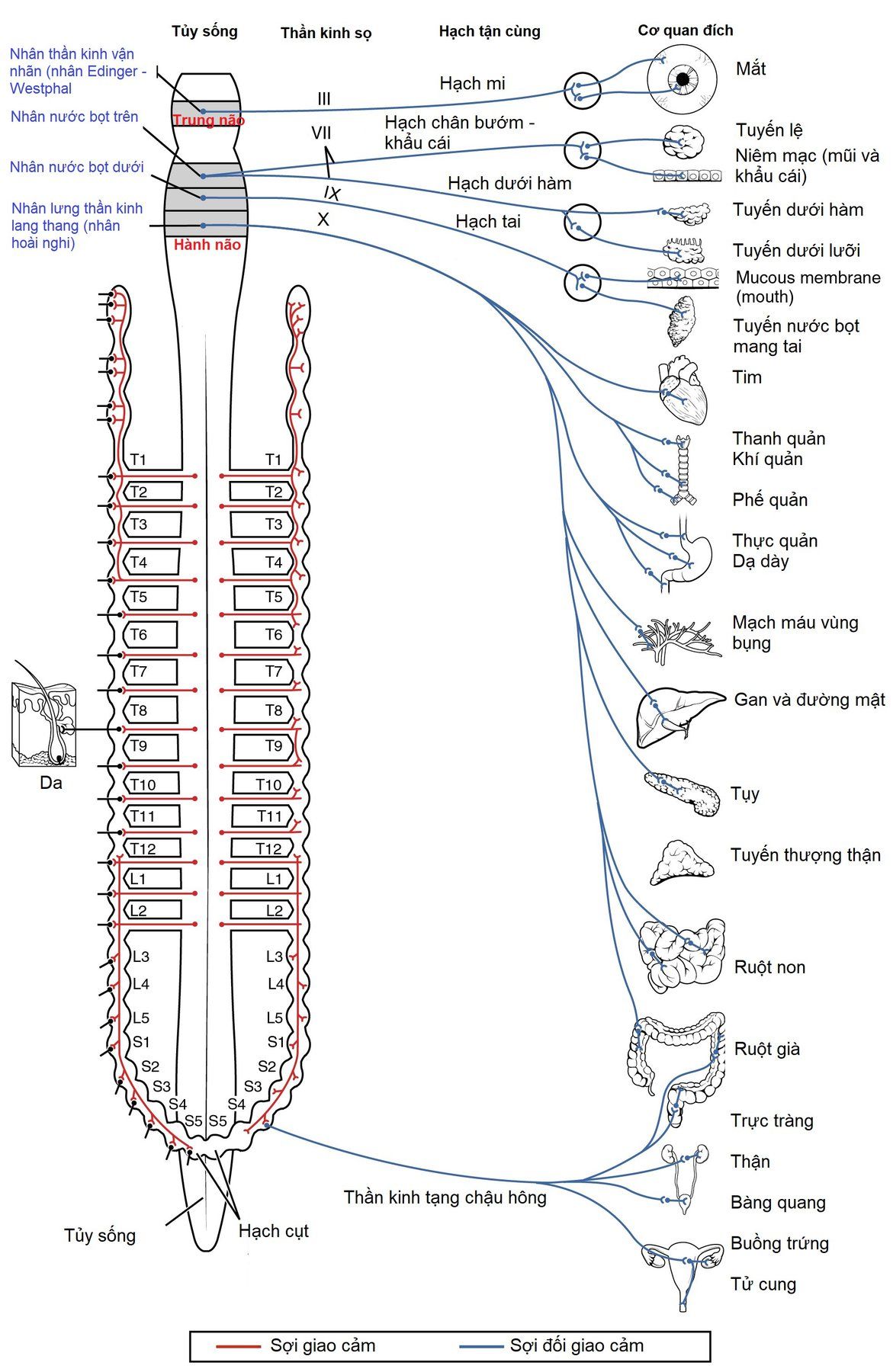 Tủy sống
Thần kinh sọ
Hạch tận cùng
Cơ quan đích

Nhân thần kinh vận nhãn (nhân Edinger - Westphal
Nhân nước bọt trên
Nhân nước bọt dưới
Nhân lưng thần kinh lang thang (nhân hoài nghi)

Trung não
Hành não

III
VII
IX
X

Hạch mi
Hạch chân bướm - khẩu cái
Hạch dưới hàm
Hạch tai

Mắt
Tuyến lệ
Niêm mạc (mũi và khẩu cái)
Tuyến dưới hàm
Tuyến dưới lưỡi
Mucous membrane (mouth)
Tuyến nước bọt mang tai
Tim
Thanh quản
Khí quản
Phế quản
Thực quản
Dạ dày
Mạch máu vùng bụng
Gan và đường mật
Tụy
Tuyến thượng thận
Ruột non
Ruột già
Trực tràng
Thận
Bàng quang
Buồng trứng
Tử cung

T1 T1
T2 T2
T3 T3
T4 T4
T5 T5
T6 T6
T7 T7
T8 T8
T9 T9
T10 T10
T11 T11
T12 T12
L1 L1
L2 L2
L3 L3
L4 L4
L5 L5
S1 S1
S2 S2
S3 S3
S4 S4
S5 S5

Da
Tủy sống
Hạch cụt
Thần kinh tạng chậu hông

Sợi giao cảm
Sợi đối giao cảm