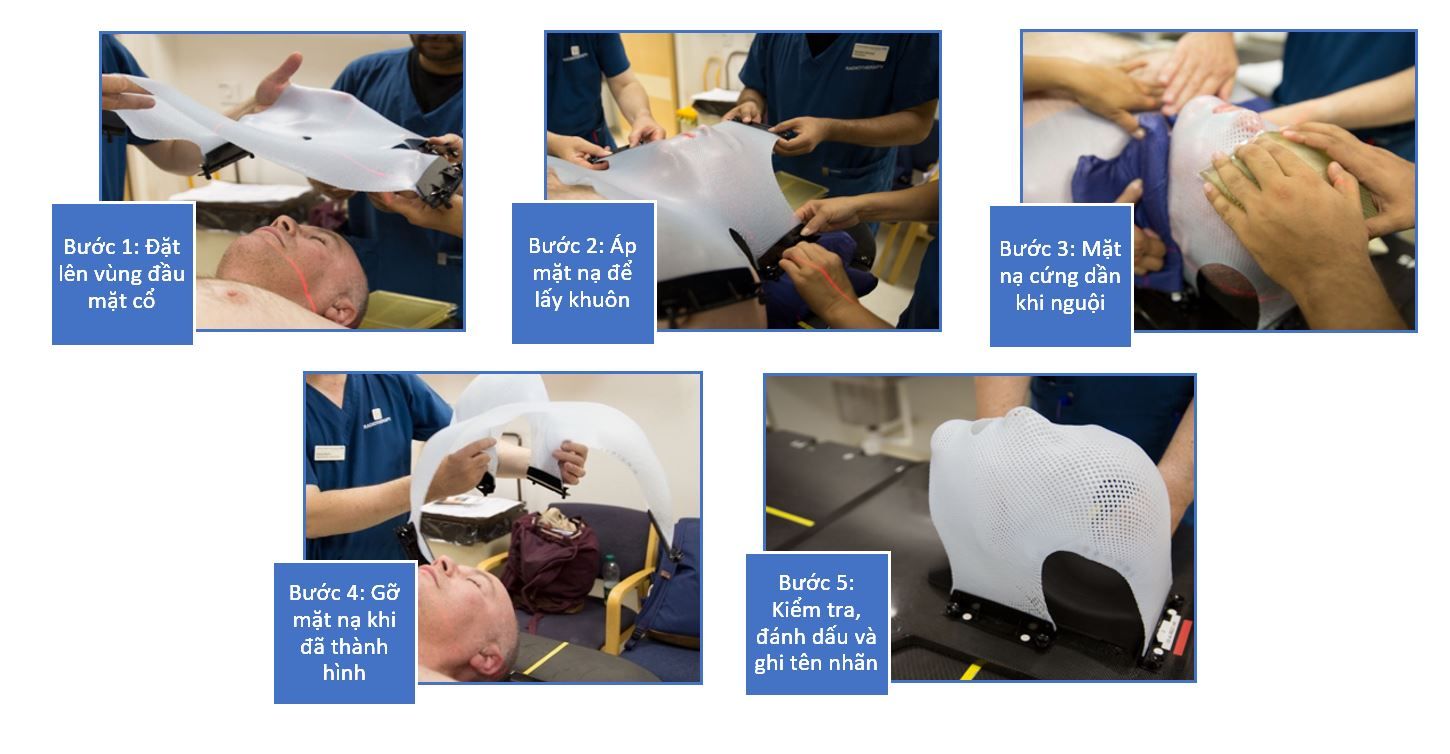 Bước 1: Đặt lên vùng đầu mặt cổ

Bước 2: Áp mặt nạ để lấy khuôn

Bước 3: Mặt nạ cứng dần khi nguội

Bước 4: Gỡ mặt nạ khi đã thành hình

Bước 5: Kiểm tra, đánh dấu và ghi tên nhãn