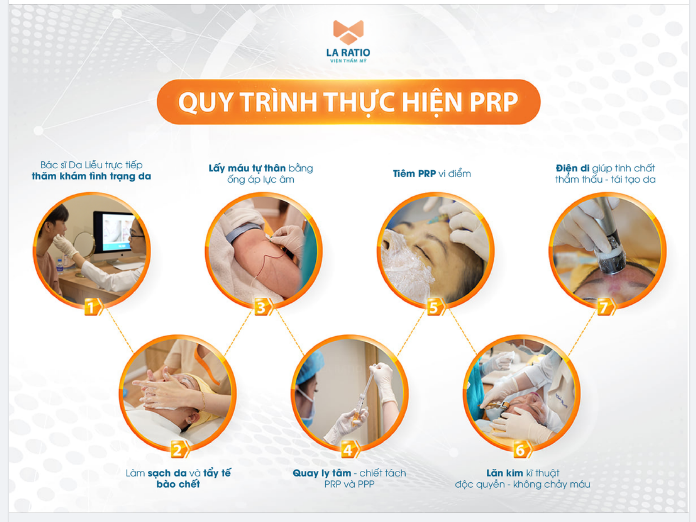 LA RATIO
VIỆN THẨM MỸ

QUY TRÌNH THỰC HIỆN PRP

Bác sĩ Da Liễu trực tiếp thăm khám tình trạng da

1

Lấy máu tự thân bằng ống áp lực âm

3

Tiêm PRP vi điểm

5

Điện di giúp tinh chất thẩm thấu - tái tạo da

7

2

Làm sạch da và tẩy tế bào chết

4

Quay ly tâm - chiết tách PRP và PPP

6

Lăn kim kĩ thuật độc quyền - không chảy máu