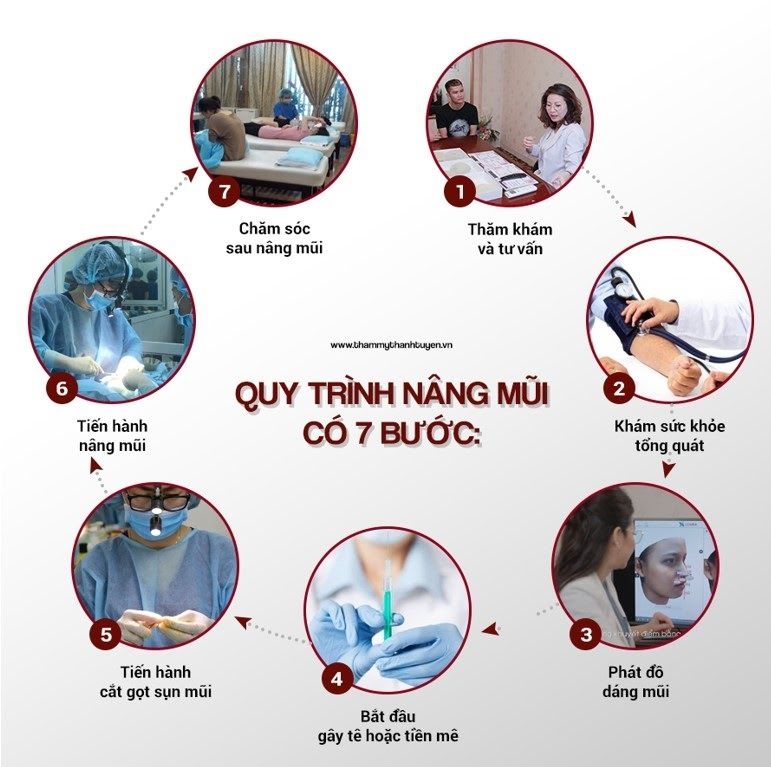 www.thammythanhtuyen.vn

QUY TRÌNH NÂNG MŨI CÓ 7 BƯỚC:

1
Thăm khám và tư vấn

2
Khám sức khỏe tổng quát

3
Phát đồ dáng mũi

4
Bắt đầu gây tê hoặc tiền mê

5
Tiến hành cắt gọt sụn mũi

6
Tiến hành nâng mũi

7
Chăm sóc sau nâng mũi